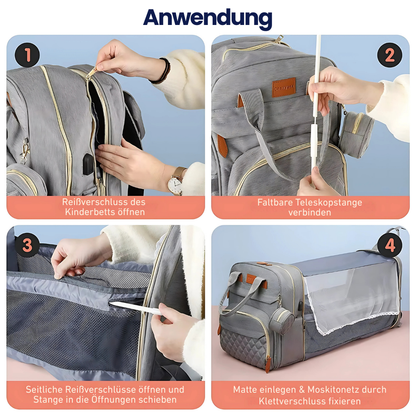 Anwendung

1

Reißverschluss des Kinderbetts öffnen

2

Faltbare Teleskopstange verbinden

3

Seitliche Reißverschlüsse öffnen und Stange in die Öffnungen schieben

4

Matte einlegen & Moskitonetz durch Klettverschluss fixieren